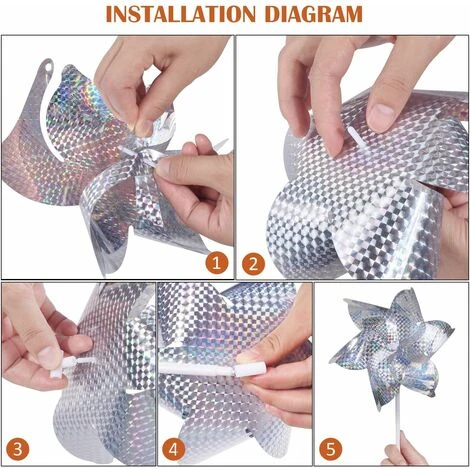 INSTALLATION DIAGRAM

1

2

3

4

5