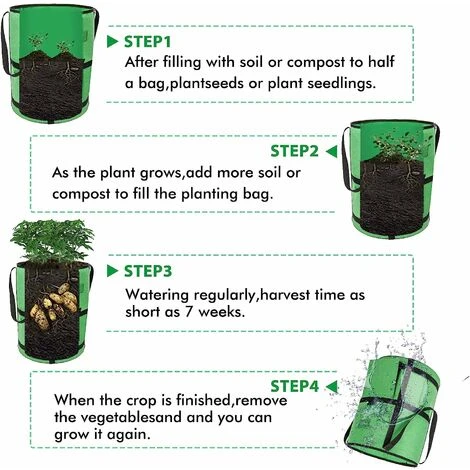 STEP1
After filling with soil or compost to half a bag,plantseeds or plant seedlings.

STEP2
As the plant grows,add more soil or compost to fill the planting bag.

STEP3
Watering regularly,harvest time as short as 7 weeks.

STEP4
When the crop is finished,remove the vegetablesand and you can grow it again.