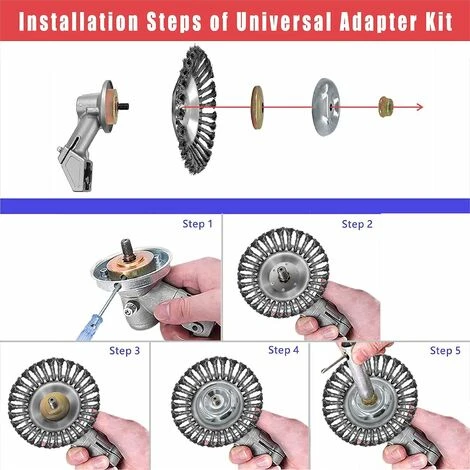 Installation Steps of Universal Adapter Kit

Step 1

Step 2

Step 3

Step 4

Step 5