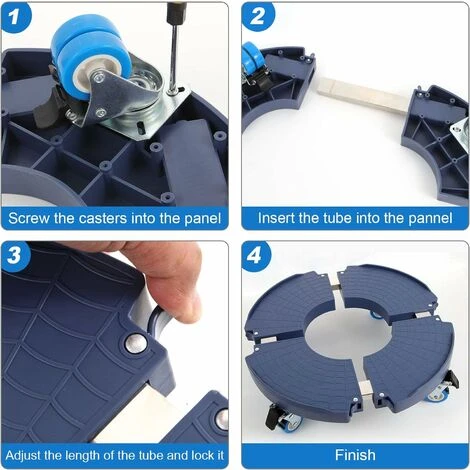 1
Screw the casters into the panel

2
Insert the tube into the pannel

3
Adjust the length of the tube and lock it

4
Finish