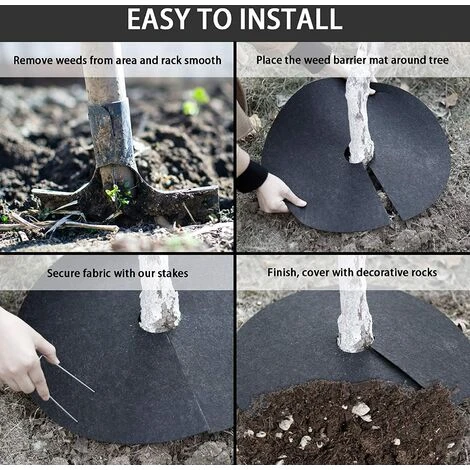 EASY TO INSTALL

Remove weeds from area and rack smooth

Place the weed barrier mat around tree

Secure fabric with our stakes

Finish, cover with decorative rocks