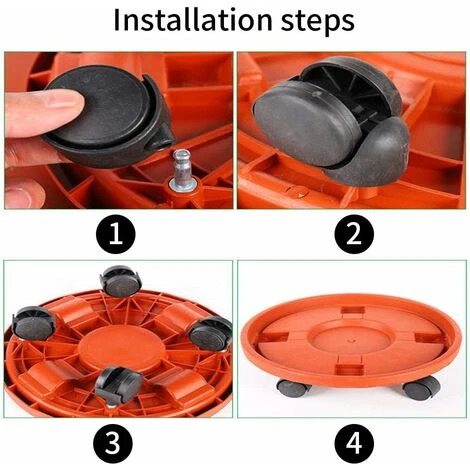 Installation steps

1

2

3

4