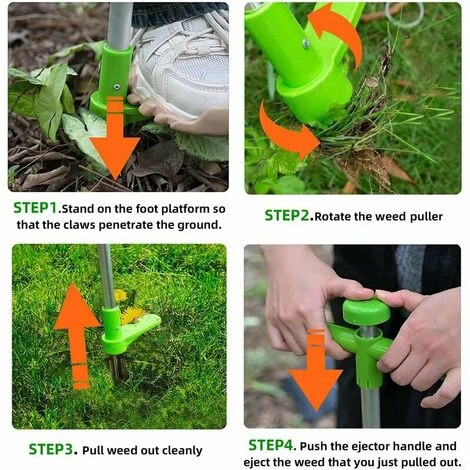 STEP1.Stand on the foot platform so that the claws penetrate the ground.

STEP2.Rotate the weed puller

STEP3. Pull weed out cleanly

STEP4. Push the ejector handle and eject the weed that you just pulled out.