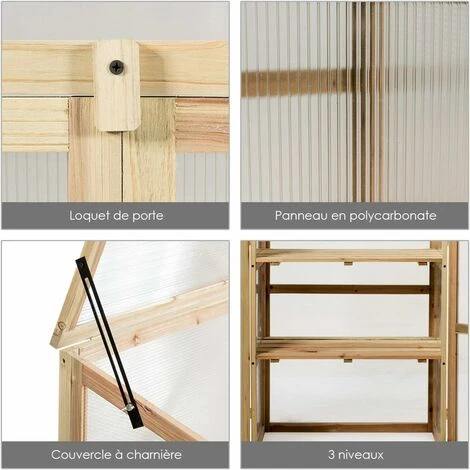 Loquet de porte

Panneau en polycarbonate

Couvercle à charnière

3 niveaux