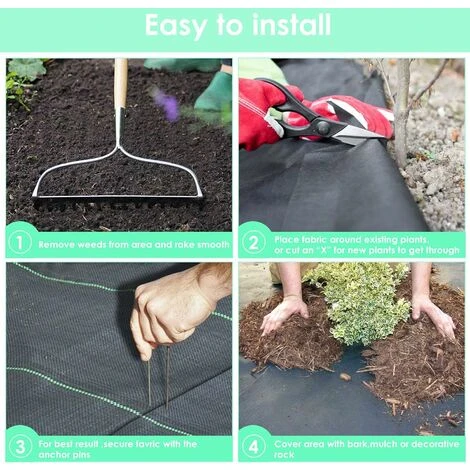 Easy to install

1 Remove weeds from area and rake smooth

2 Place fabric around existing plants, or cut an "X" for new plants to get through

3 For best result ,secure favric with the anchor pins

4 Cover area with bark,mulch or decorative rock