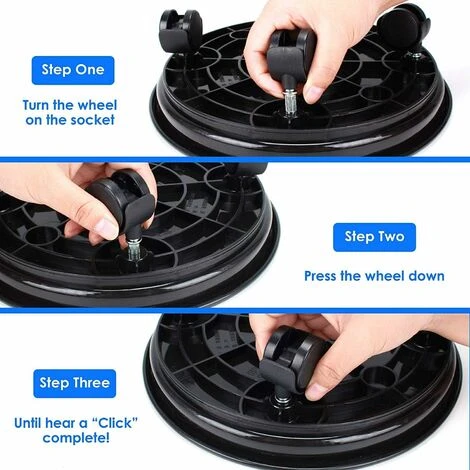 Step One

Turn the wheel on the socket

Step Two

Press the wheel down

Step Three

Until hear a “Click” complete!