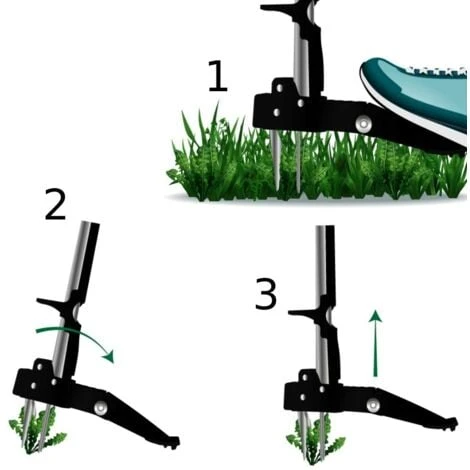 1

2

3