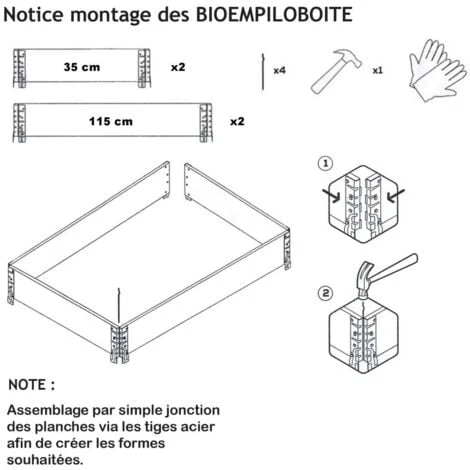 Notice montage des BIOEMPILOBOITE

35 cm

x2

x4

x1

115 cm

x2

1

2

NOTE :

Assemblage par simple jonction des planches via les tiges acier afin de créer les formes souhaitées.